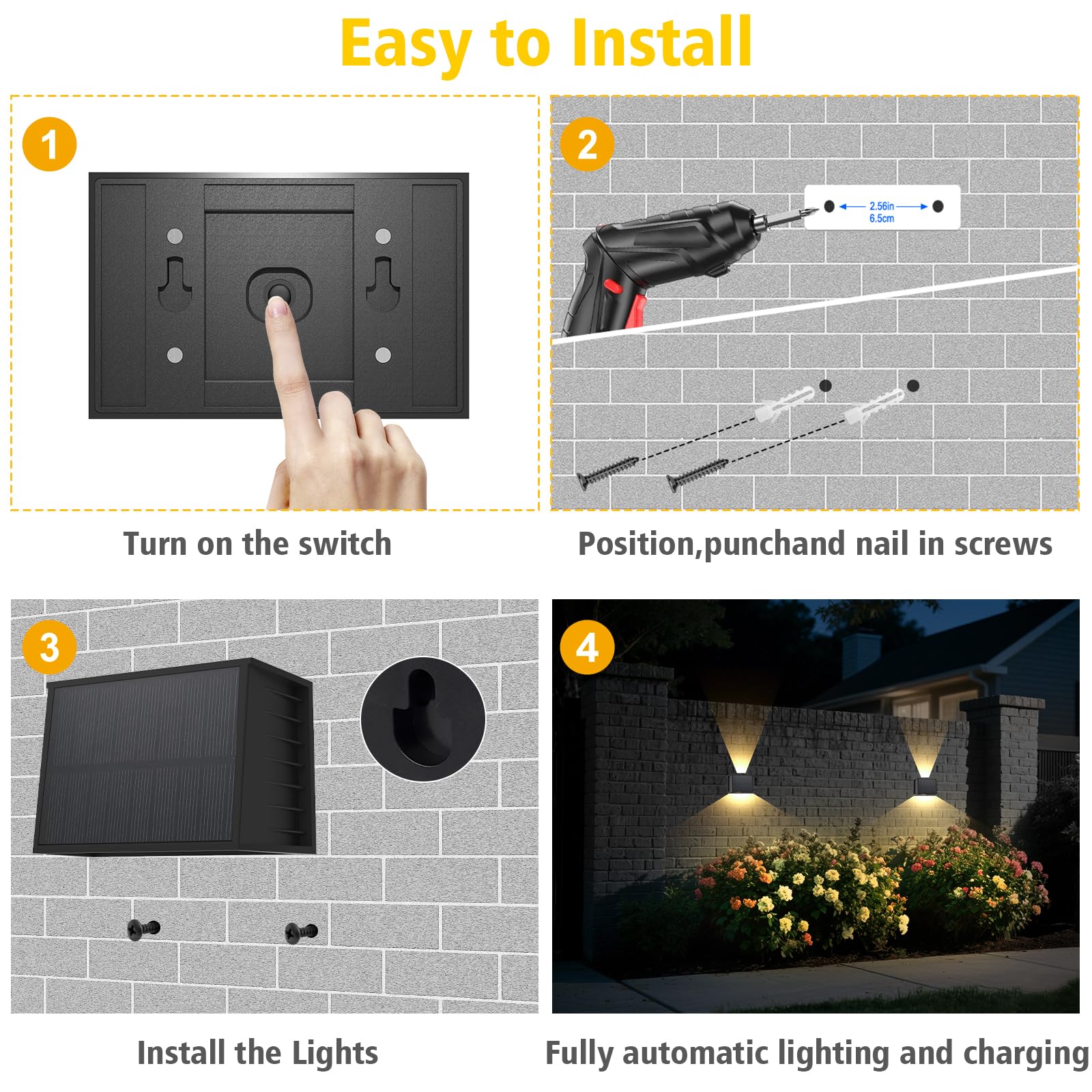 Easy to Install

1

Turn on the switch

2

2.56in
6.5cm

Position,punchand nail in screws

3

Install the Lights

4

Fully automatic lighting and charging