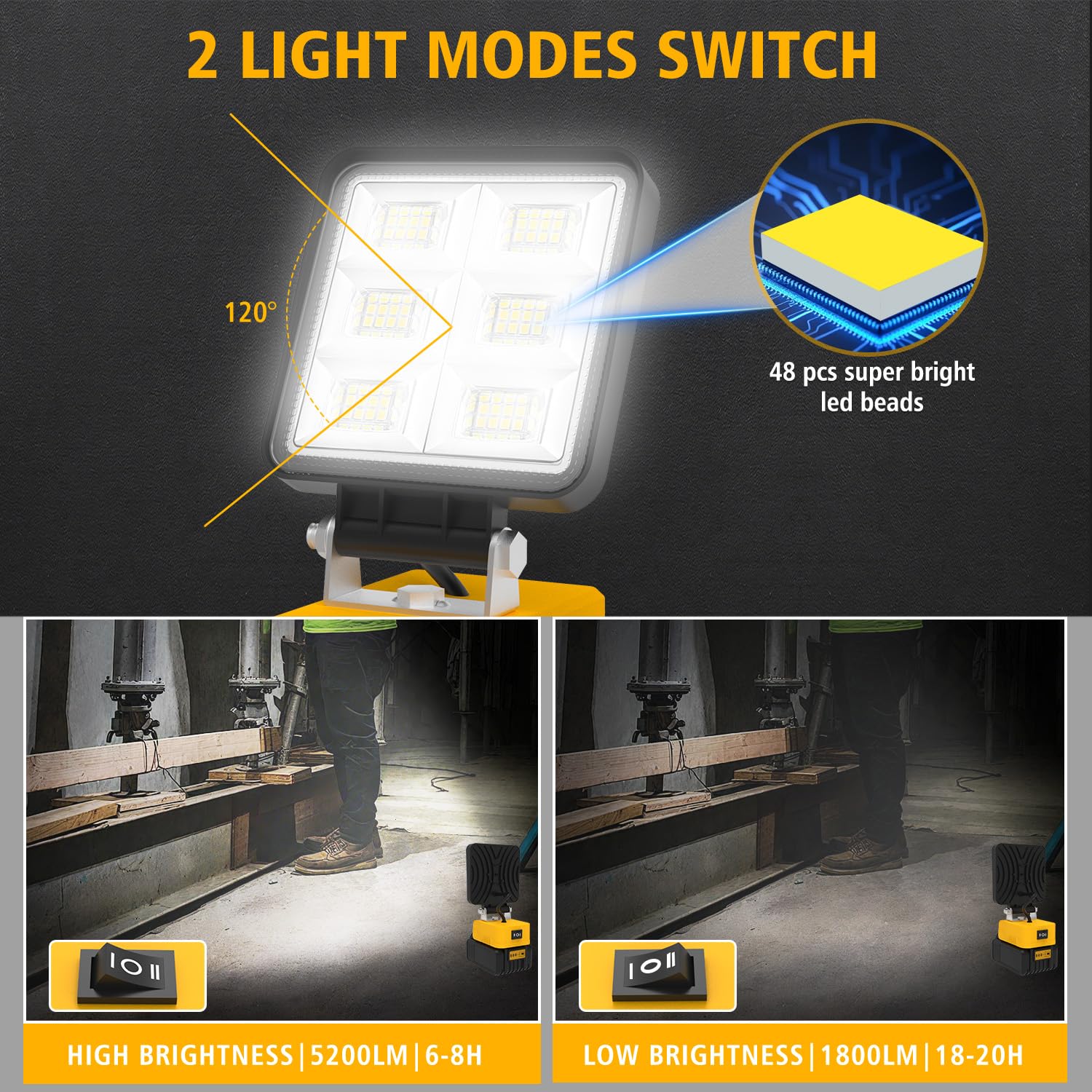 2 LIGHT MODES SWITCH

120°

48 pcs super bright led beads

I O II

HIGH BRIGHTNESS | 5200LM | 6-8H

I O II

LOW BRIGHTNESS | 1800LM | 18-20H